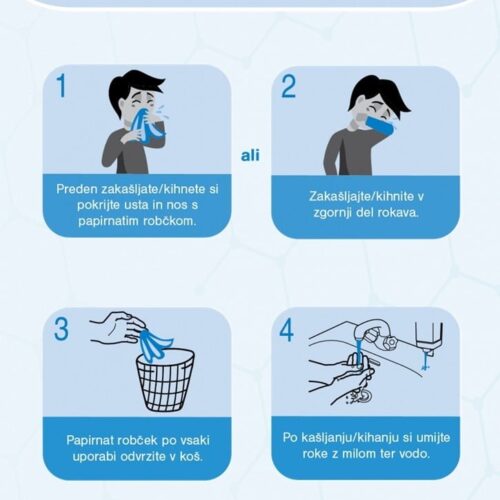 1

Preden zakašljate/kihnete si pokrijte usta in nos s papirnatim robčkom.

ali

2

Zakašljajte/kihnite v zgornji del rokava.

3

Papirnat robček po vsaki uporabi odvrzite v koš.

4

Po kašljanju/kihanju si umijte roke z milom ter vodo.